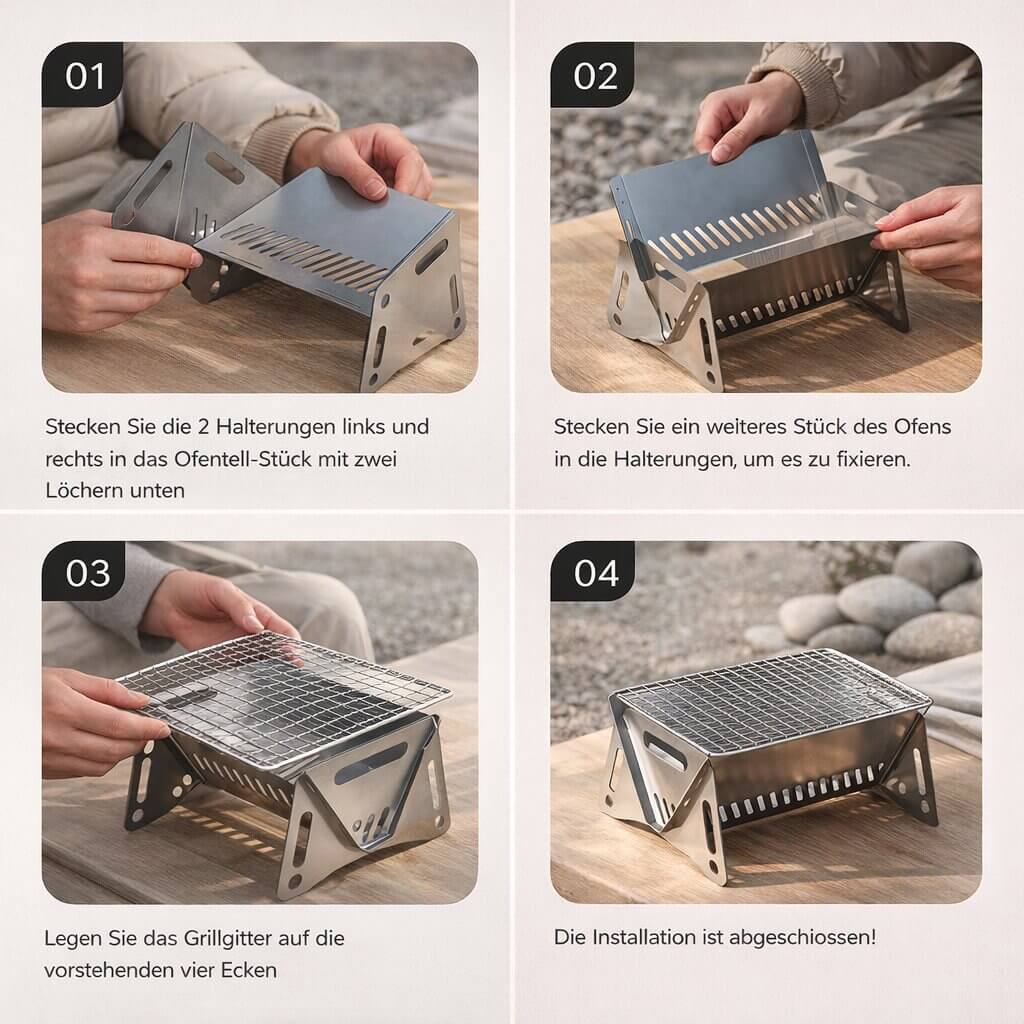 01

Stecken Sie die 2 Halterungen links und rechts in das Ofentell-Stück mit zwei Löchern unten

02

Stecken Sie ein weiteres Stück des Ofens in die Halterungen, um es zu fixieren.

03

Legen Sie das Grillgitter auf die vorstehenden vier Ecken

04

Die Installation ist abgeschiossen!